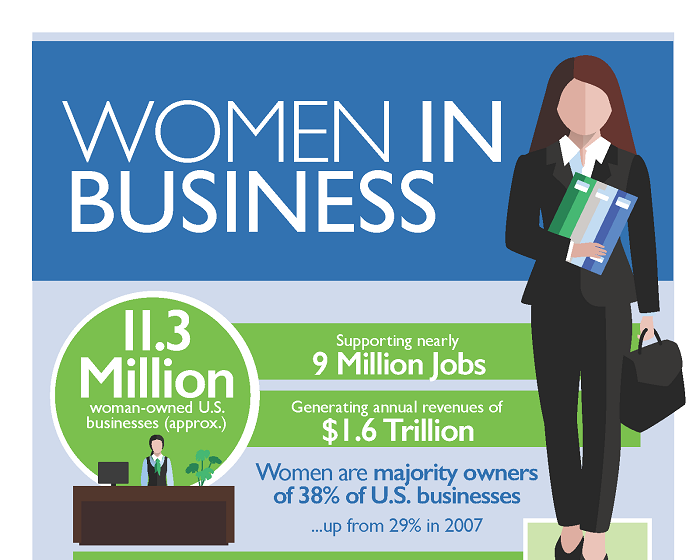 WOMEN IN BUSINESS

11.3 Million
woman-owned U.S. businesses (approx.)

Supporting nearly
9 Million Jobs

Generating annual revenues of
$1.6 Trillion

Women are majority owners of 38% of U.S. businesses
...up from 29% in 2007