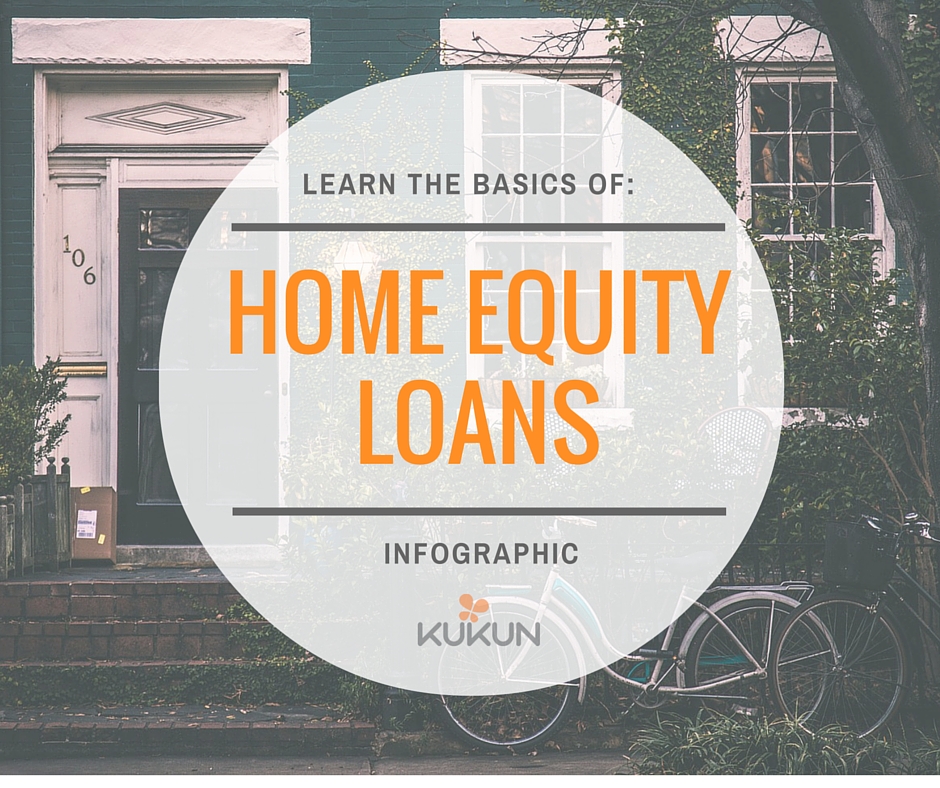 106

LEARN THE BASICS OF:

HOME EQUITY LOANS

INFOGRAPHIC

KUKUN